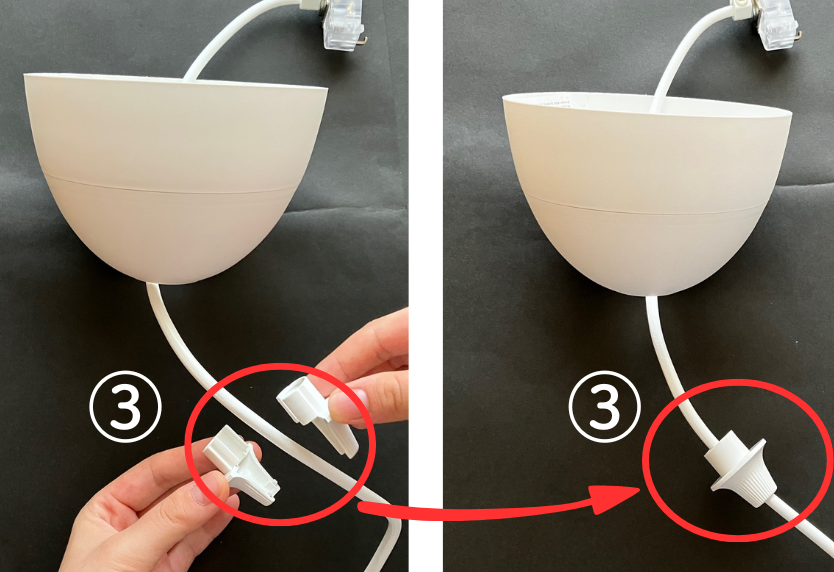 ③

③